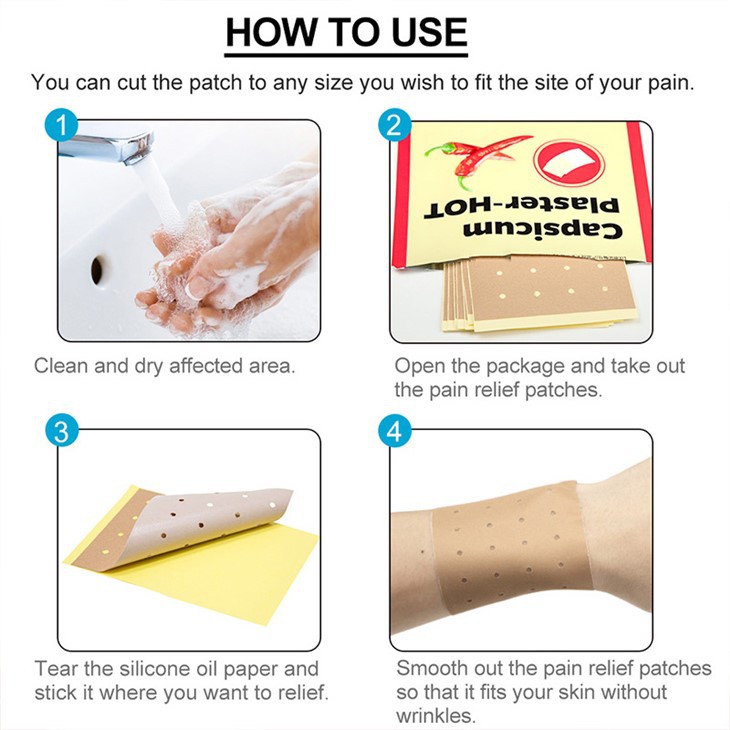 HOW TO USE

You can cut the patch to any size you wish to fit the site of your pain.

1

Clean and dry affected area.

2

Capsicum Plaster-HOT

Open the package and take out the pain relief patches.

3

Tear the silicone oil paper and stick it where you want to relief.

4

Smooth out the pain relief patches so that it fits your skin without wrinkles.